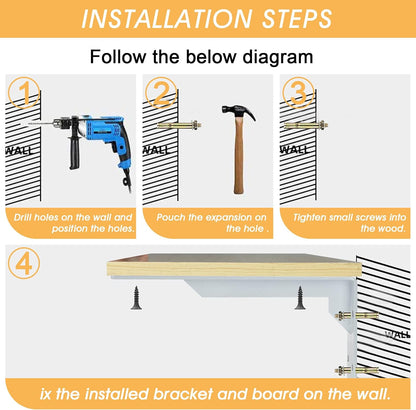 INSTALLATION STEPS

Follow the below diagram

1

WALL

Drill holes on the wall and position the holes.

2

WALL

Pouch the expansion on the hole .

3

WALL

Tighten small screws into the wood.

4

WALL

ix the installed bracket and board on the wall.