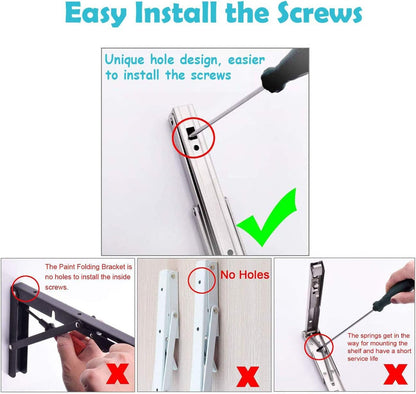 Easy Install the Screws

Unique hole design, easier to install the screws

The Paint Folding Bracket is no holes to install the inside screws.

X

No Holes

X

The springs get in the way for mounting the shelf and have a short service life

X