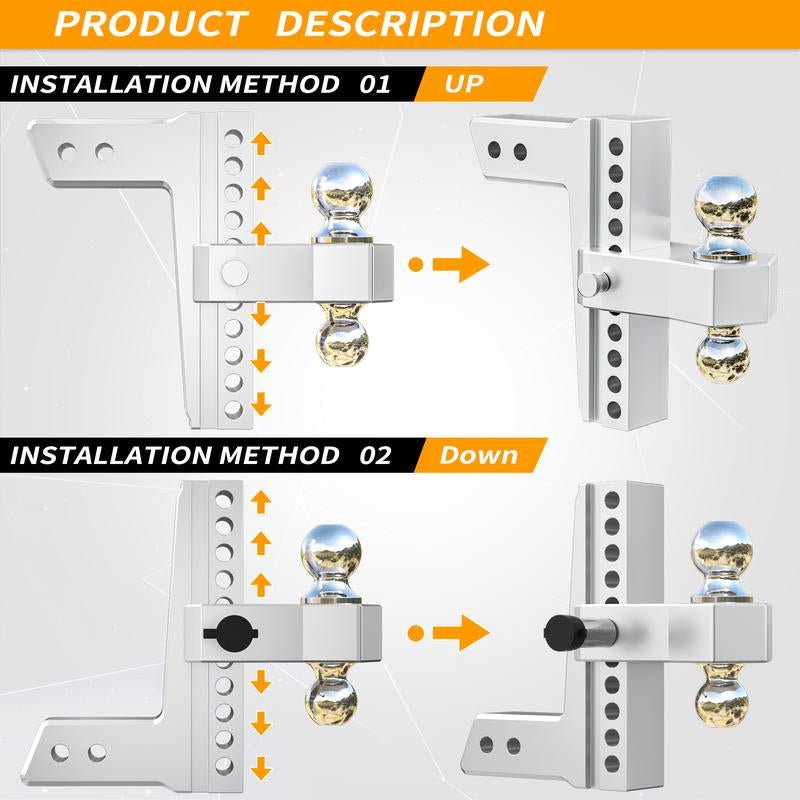 PRODUCT DESCRIPTION

INSTALLATION METHOD 01 UP

INSTALLATION METHOD 02 Down