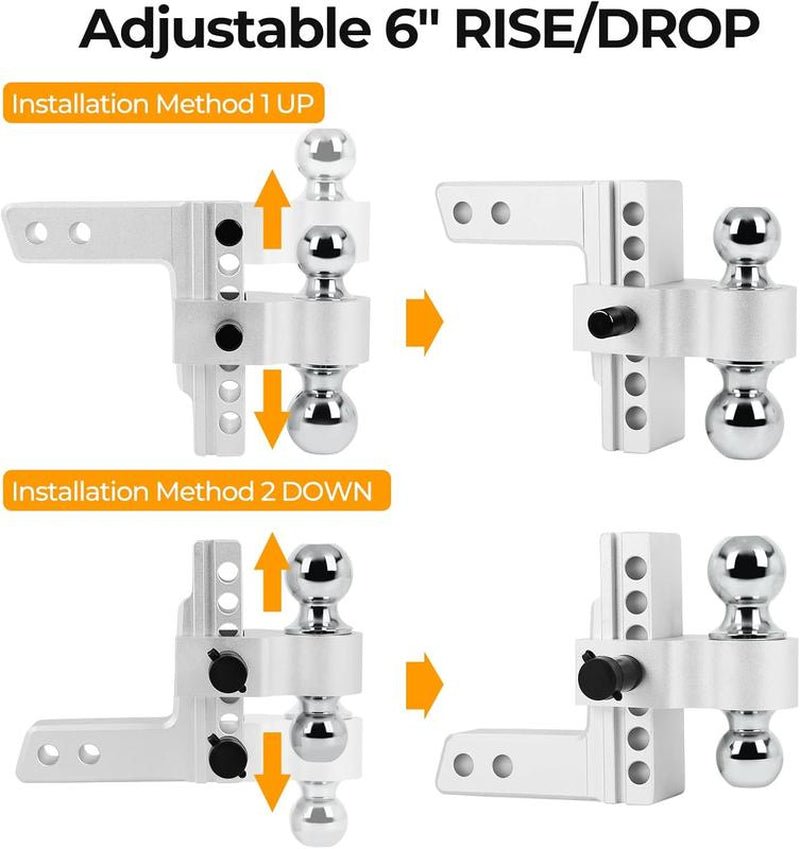 Adjustable 6" RISE/DROP

Installation Method 1 UP

Installation Method 2 DOWN