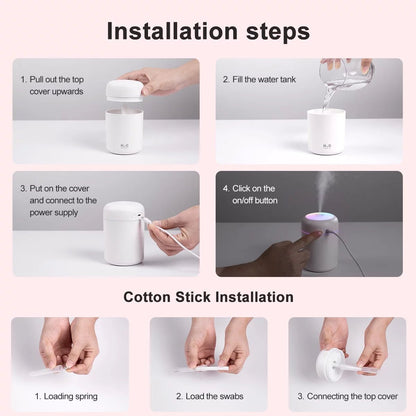 Installation steps

1. Pull out the top cover upwards

2. Fill the water tank

3. Put on the cover and connect to the power supply

4. Click on the on/off button

Cotton Stick Installation

1. Loading spring

2. Load the swabs

3. Connecting the top cover